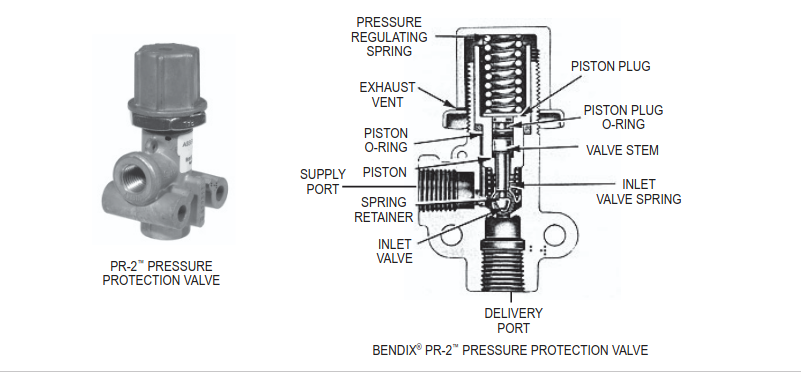 PR-2™ PRESSURE PROTECTION VALVE

PRESSURE REGULATING SPRING

EXHAUST VENT

PISTON O-RING

SUPPLY PORT

PISTON

SPRING RETAINER

INLET VALVE

PISTON PLUG

PISTON PLUG O-RING

VALVE STEM

INLET VALVE SPRING

DELIVERY PORT

BENDIX® PR-2™ PRESSURE PROTECTION VALVE