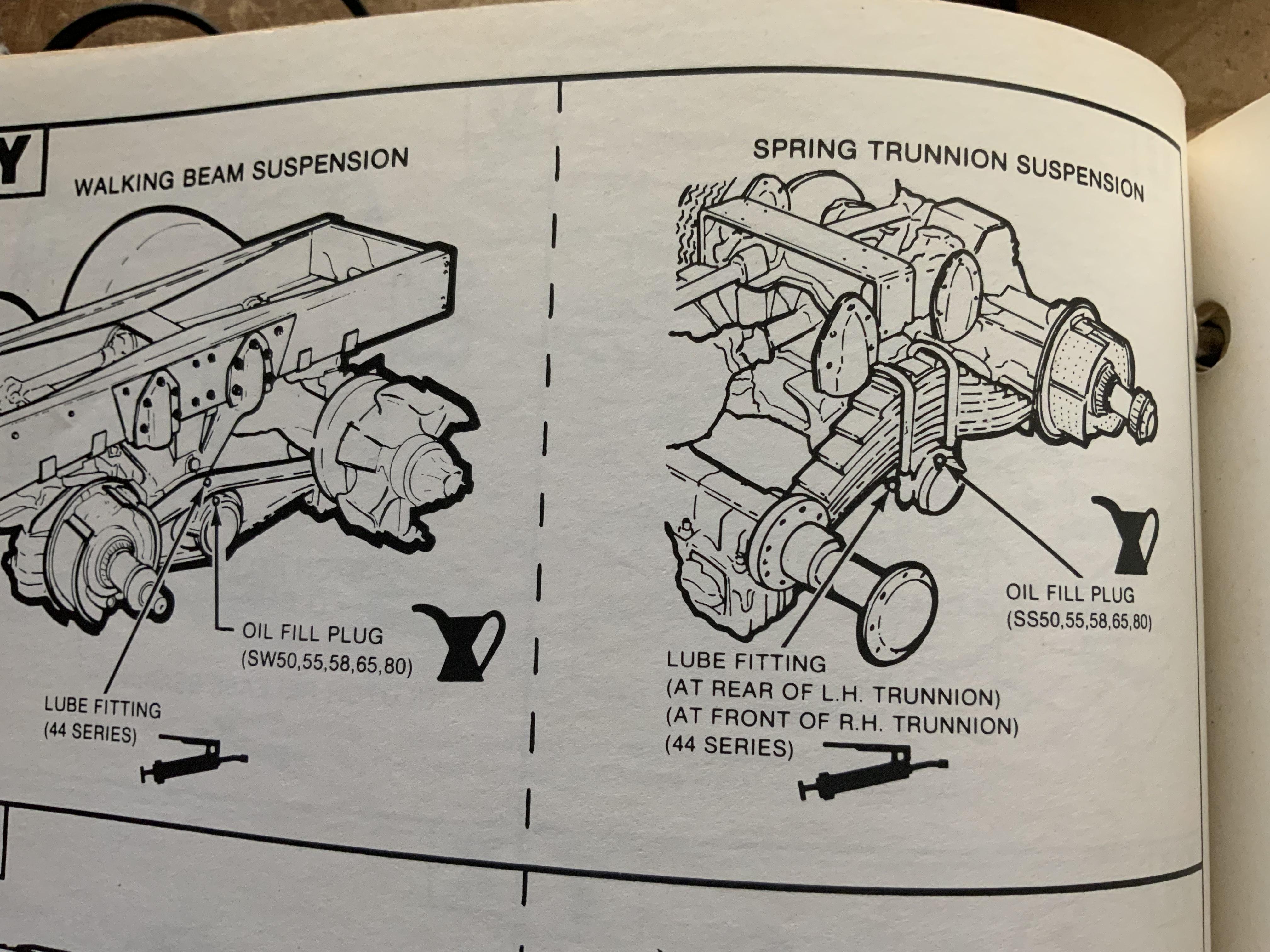 Y

WALKING BEAM SUSPENSION

OIL FILL PLUG
(SW50,55,58,65,80)

LUBE FITTING
(44 SERIES)

SPRING TRUNNION SUSPENSION

OIL FILL PLUG
(SS50,55,58,65,80)

LUBE FITTING
(AT REAR OF L.H. TRUNNION)
(AT FRONT OF R.H. TRUNNION)
(44 SERIES)