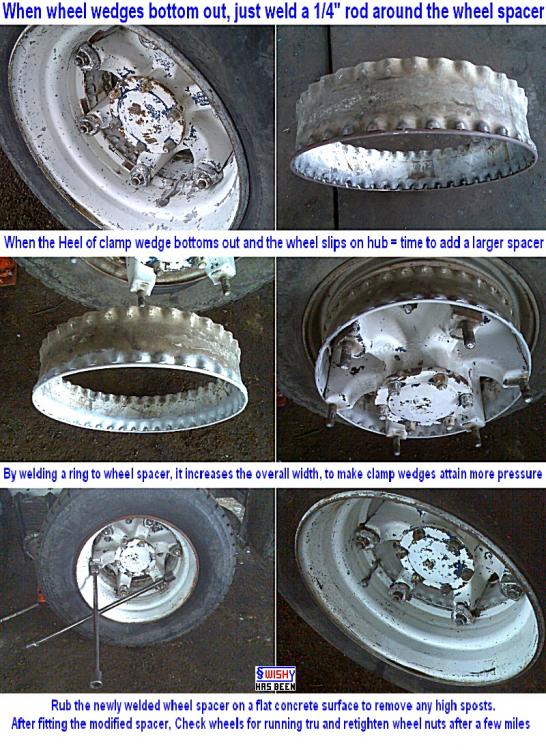 When wheel wedges bottom out, just weld a 1/4" rod around the wheel spacer

When the Heel of clamp wedge bottoms out and the wheel slips on hub = time to add a larger spacer

By welding a ring to wheel spacer, it increases the overall width, to make clamp wedges attain more pressure

SWISHY HAS BEEN

Rub the newly welded wheel spacer on a flat concrete surface to remove any high sposts.
After fitting the modified spacer, Check wheels for running tru and retighten wheel nuts after a few miles